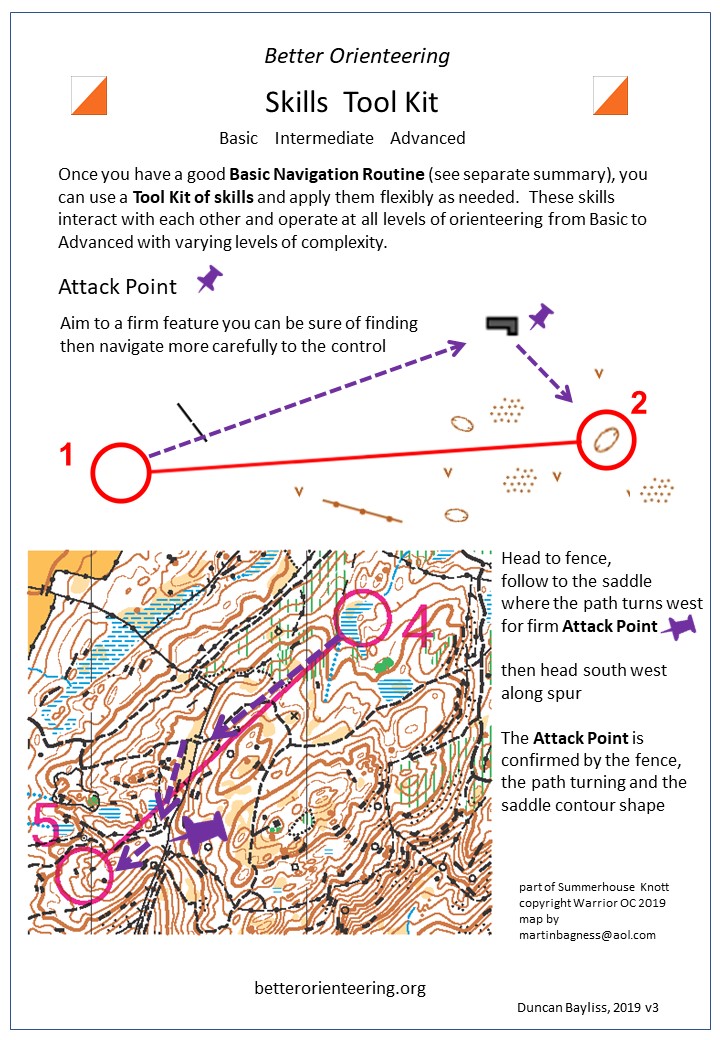 Better Orienteering

Skills Tool Kit

Basic Intermediate Advanced

Once you have a good **Basic Navigation Routine** (see separate summary), you can use a **Tool Kit of skills** and apply them flexibly as needed. These skills interact with each other and operate at all levels of orienteering from Basic to Advanced with varying levels of complexity.

Attack Point

Aim to a firm feature you can be sure of finding then navigate more carefully to the control

1

2

4

5

Head to fence, follow to the saddle where the path turns west for firm **Attack Point**

then head south west along spur

The **Attack Point** is confirmed by the fence, the path turning and the saddle contour shape

part of Summerhouse Knott copyright Warrior OC 2019 map by martinbagness@aol.com

betterorienteering.org

Duncan Bayliss, 2019 v3