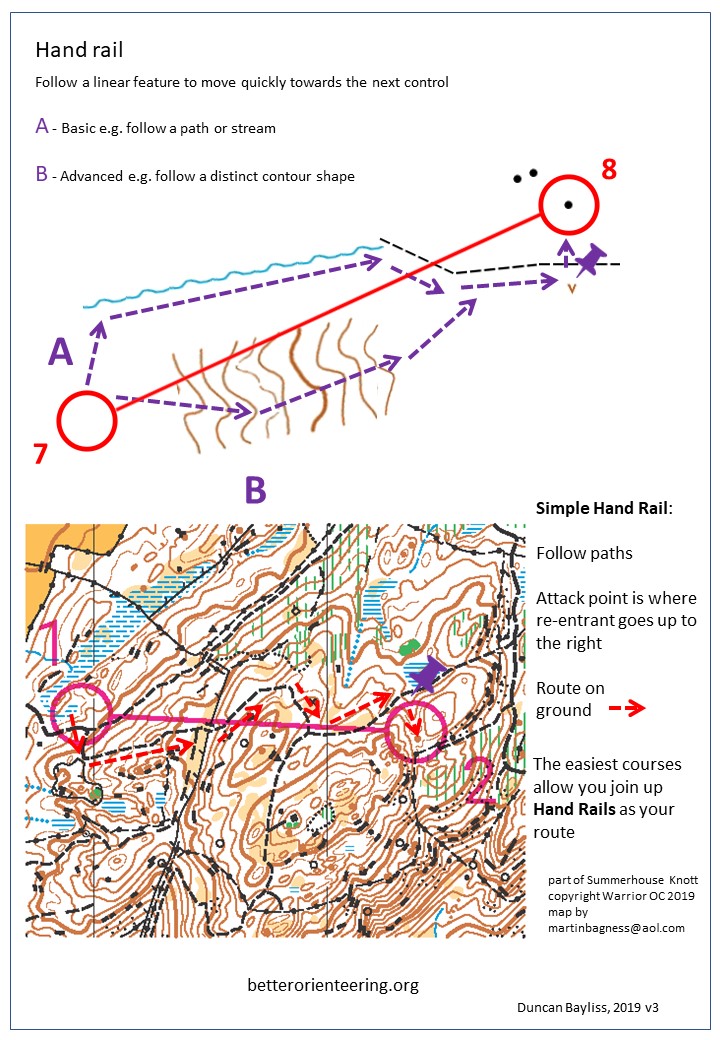 Hand rail

Follow a linear feature to move quickly towards the next control

A - Basic e.g. follow a path or stream

B - Advanced e.g. follow a distinct contour shape

8

A

7

B

Simple Hand Rail:

Follow paths

Attack point is where re-entrant goes up to the right

Route on ground

The easiest courses allow you join up Hand Rails as your route

1

2

part of Summerhouse Knott copyright Warrior OC 2019 map by martinbagness@aol.com

betterorienteering.org

Duncan Bayliss, 2019 v3